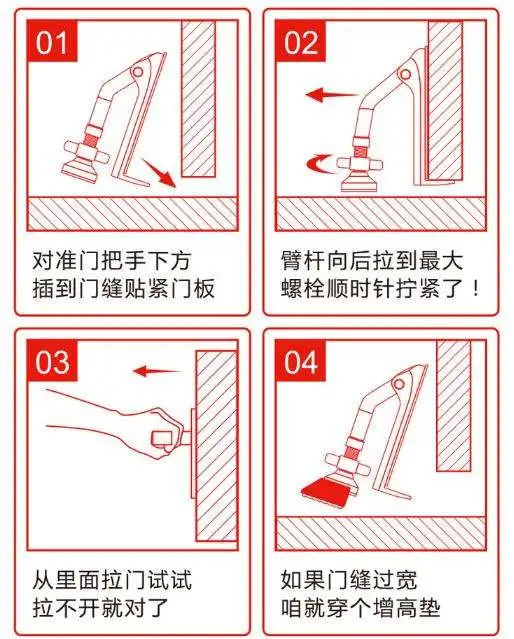 01

对准门把手下方
插到门缝贴紧门板

02

臂杆向后拉到最大
螺栓顺时针拧紧了！

03

从里面拉门试试
拉不开就对了

04

如果门缝过宽
咱就穿个增高垫